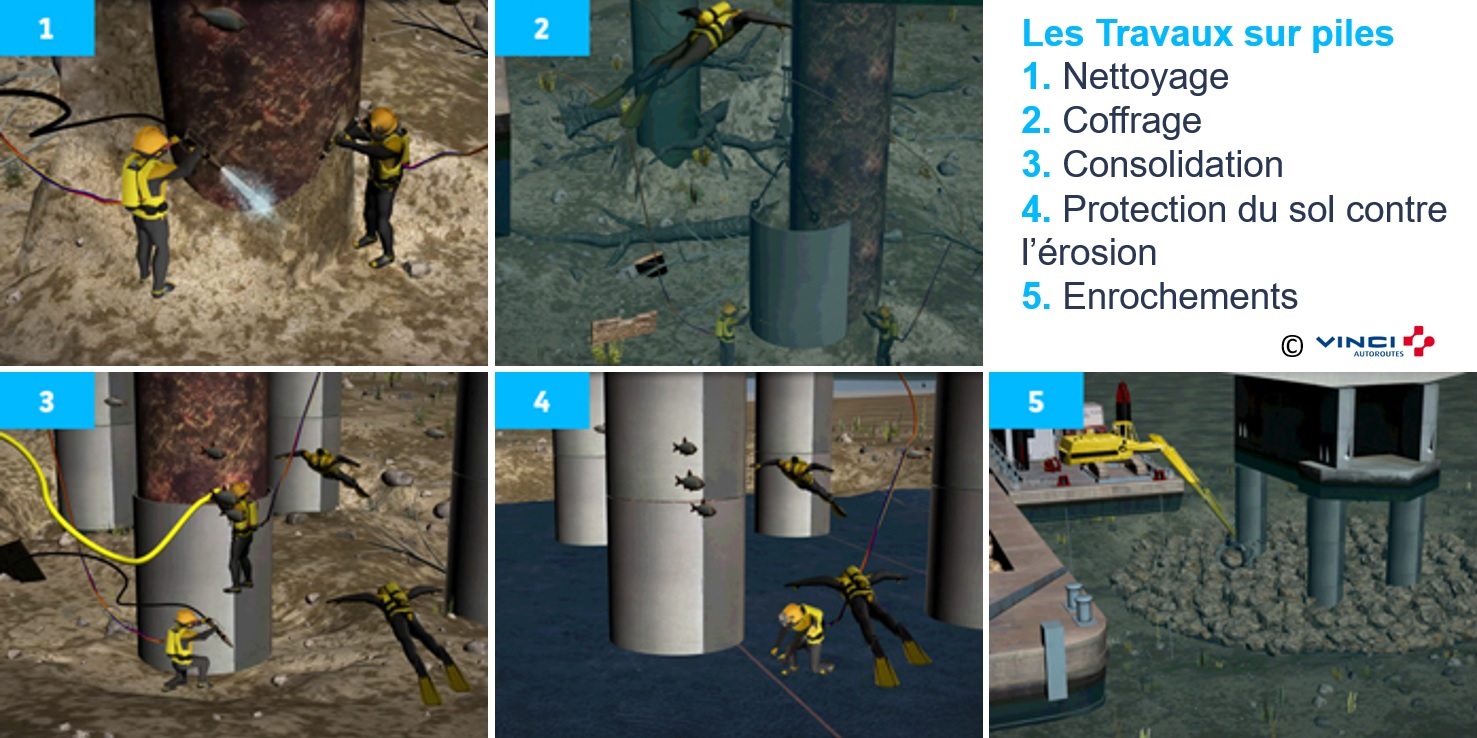 1

2

Les Travaux sur piles
1. Nettoyage
2. Coffrage
3. Consolidation
4. Protection du sol contre l'érosion
5. Enrochements

© VINCI AUTOROUTES

3

4

5